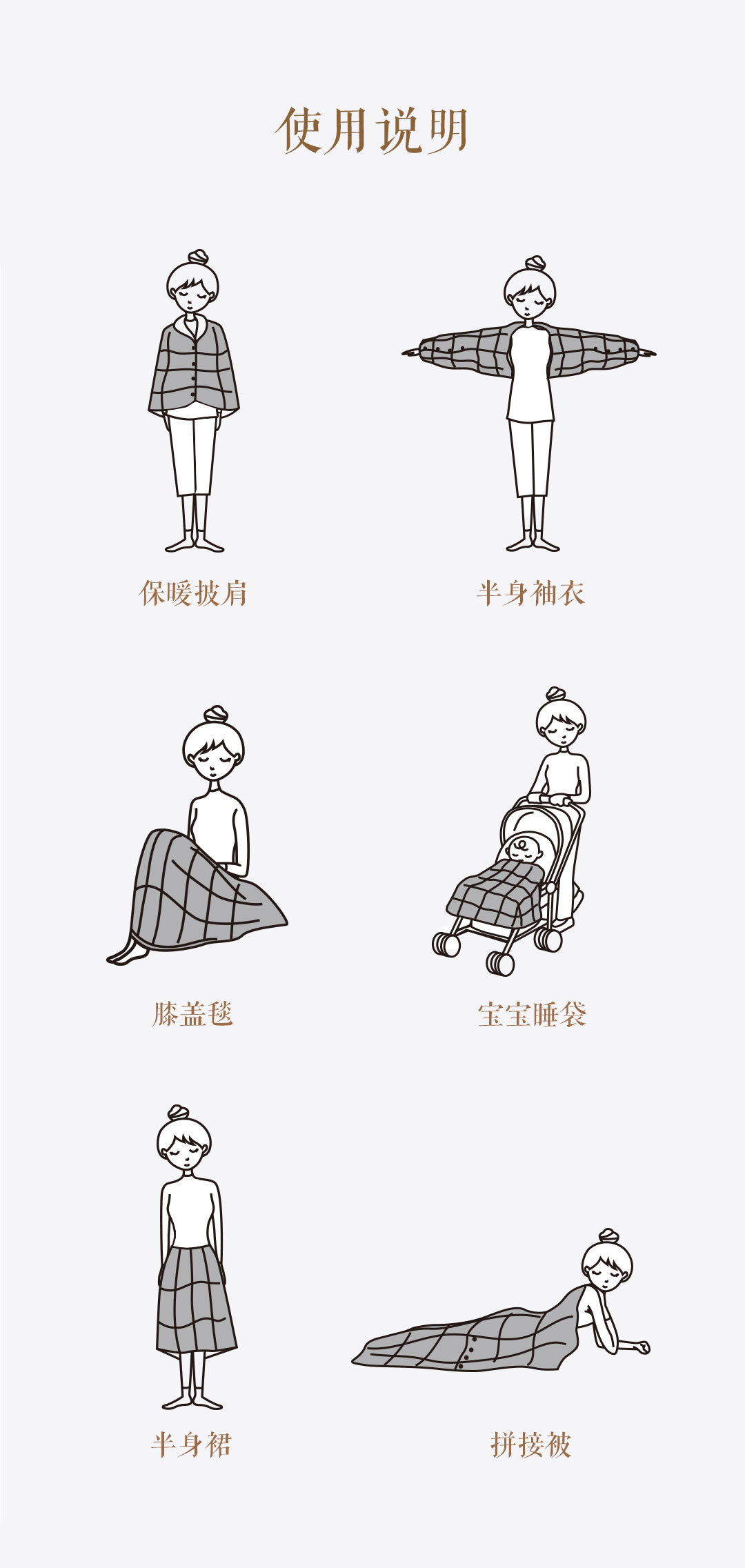 使用说明

保暖披肩

半身袖衣

膝盖毯

宝宝睡袋

半身裙

拼接被